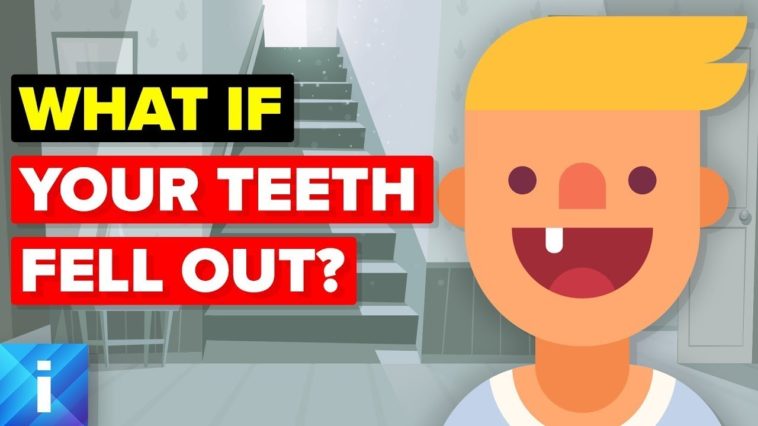 WHAT IF
YOUR TEETH
FELL OUT?

i