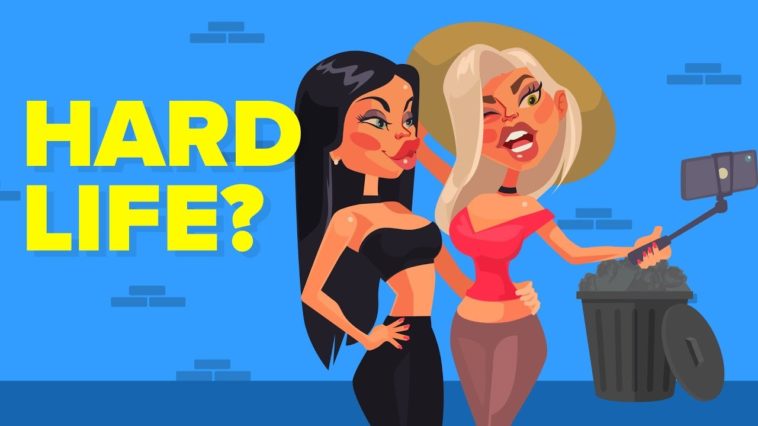 HARD LIFE?