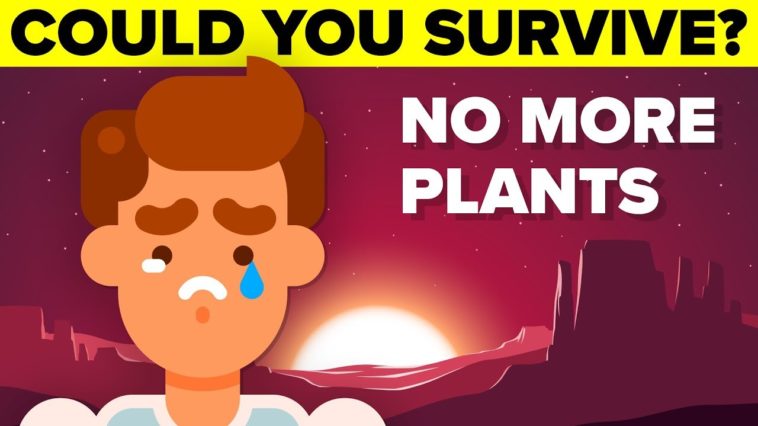 COULD YOU SURVIVE?

NO MORE PLANTS