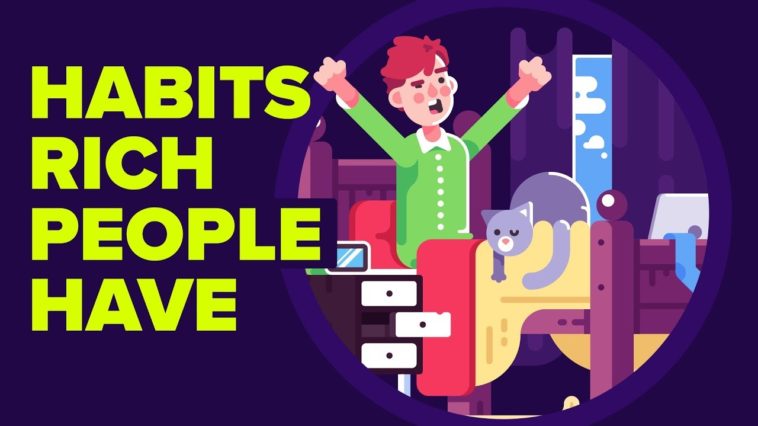 HABITS
RICH
PEOPLE
HAVE