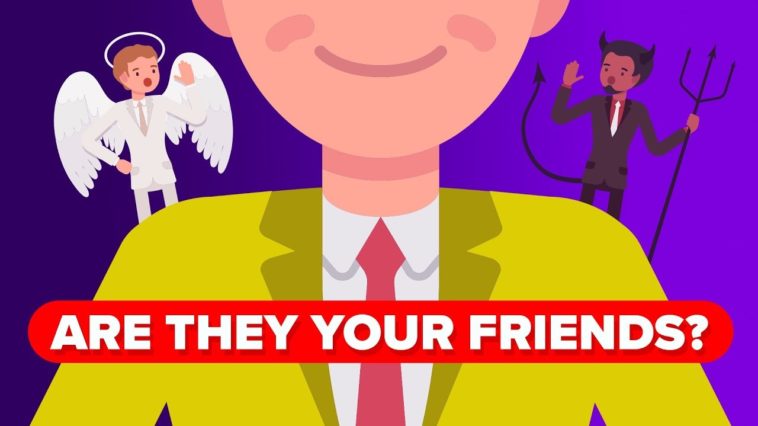 ARE THEY YOUR FRIENDS?