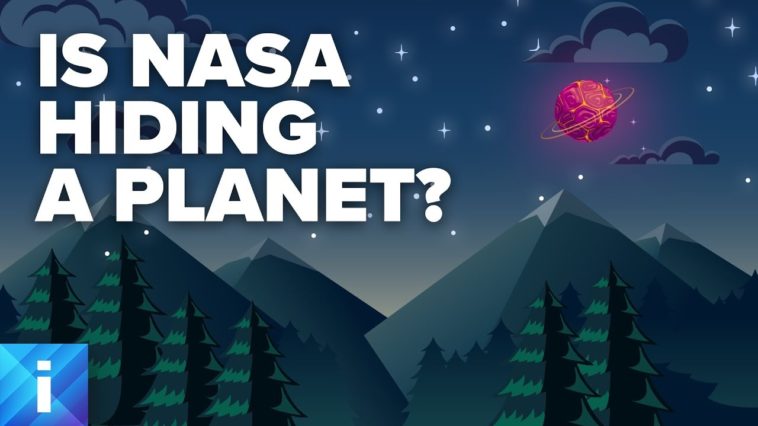 IS NASA HIDING A PLANET?

i