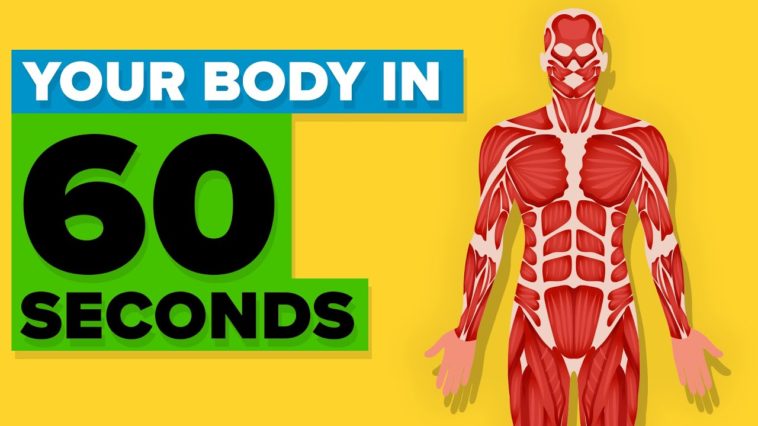 YOUR BODY IN
60
SECONDS