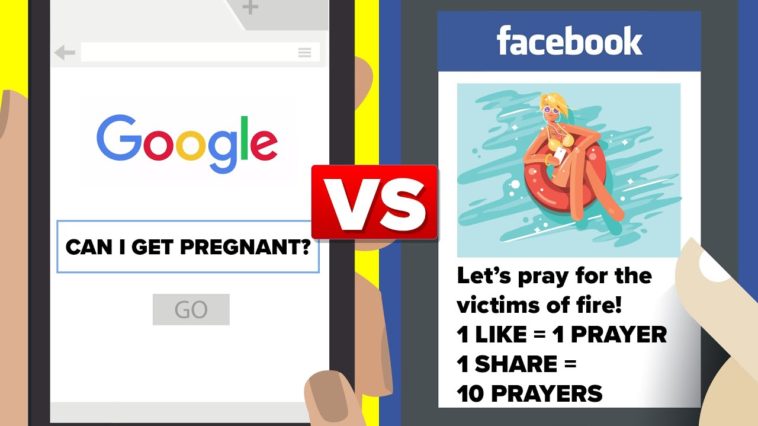 Google

CAN I GET PREGNANT?

GO

VS

facebook

Let's pray for the victims of fire!
1 LIKE = 1 PRAYER
1 SHARE = 10 PRAYERS