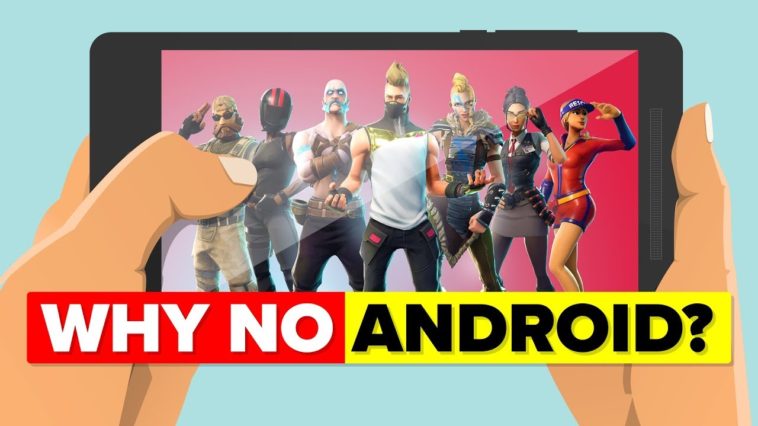 WHY NO ANDROID?