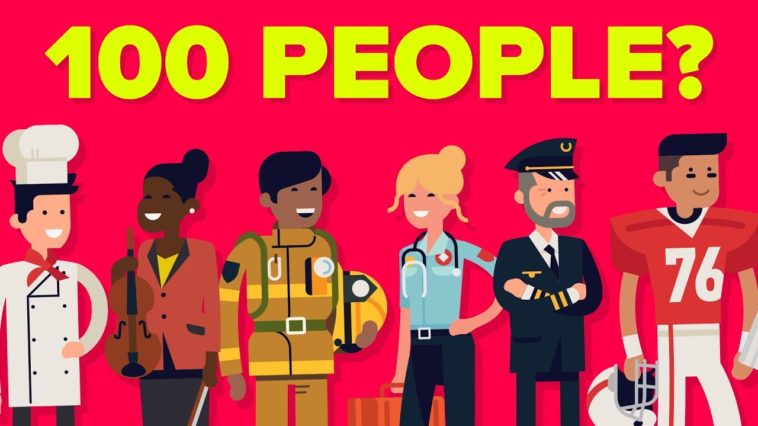 100 PEOPLE?

76