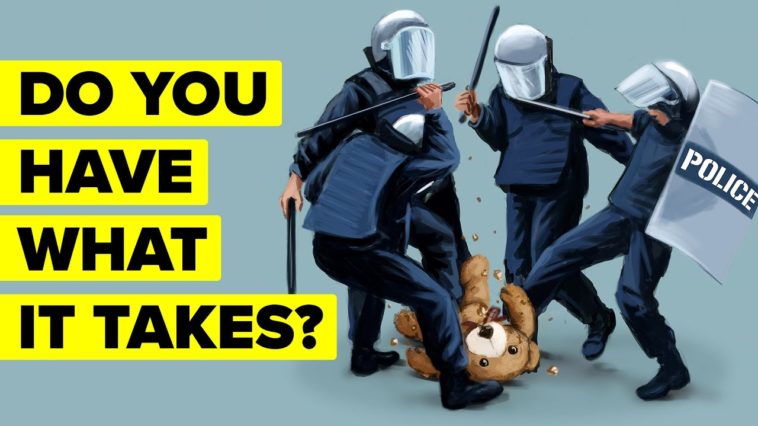 DO YOU HAVE WHAT IT TAKES?

POLICE