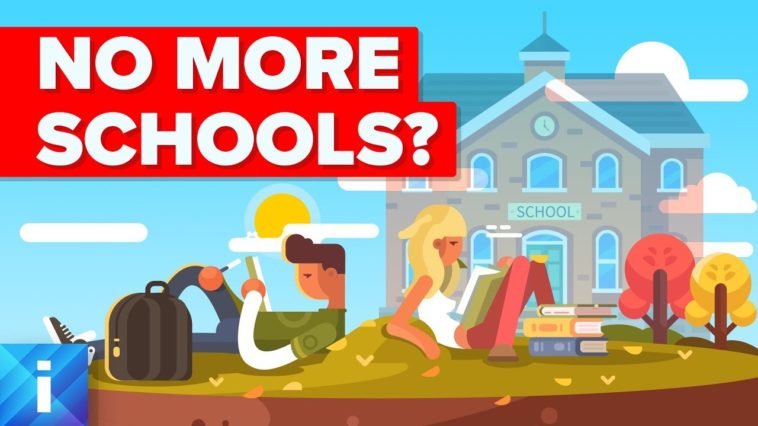 NO MORE SCHOOLS?

SCHOOL

i