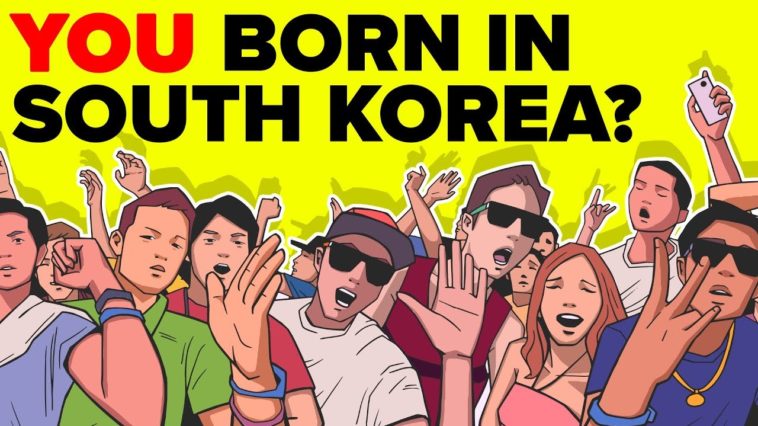 YOU BORN IN SOUTH KOREA?