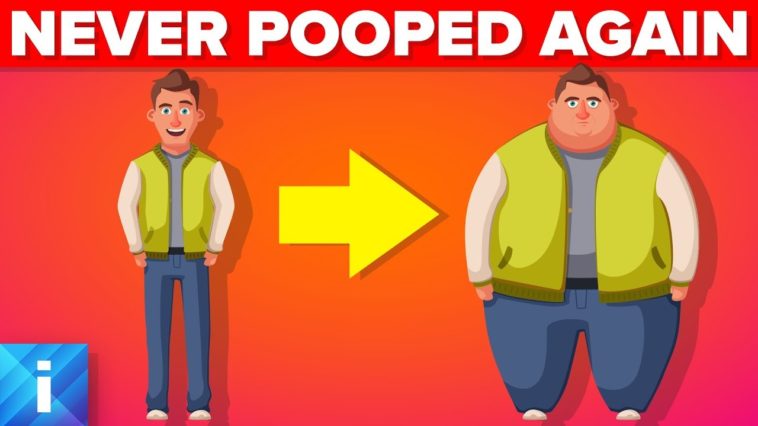 NEVER POOPED AGAIN

i