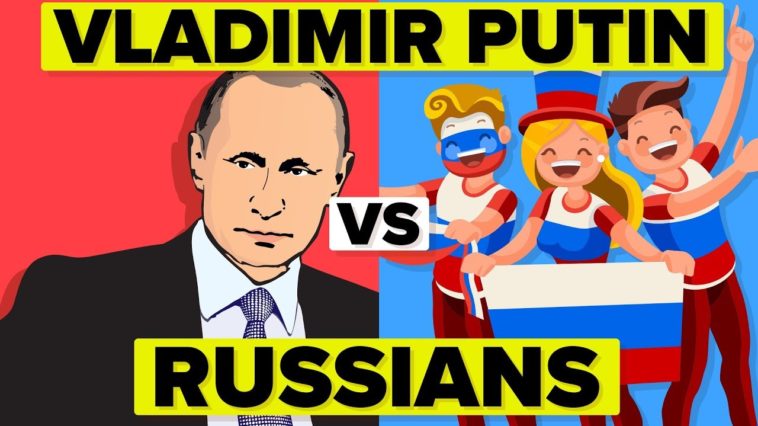 VLADIMIR PUTIN

VS

RUSSIANS