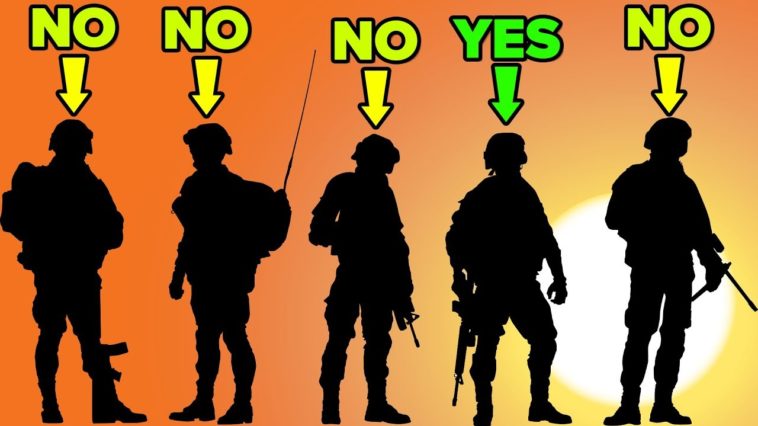 NO NO NO YES NO