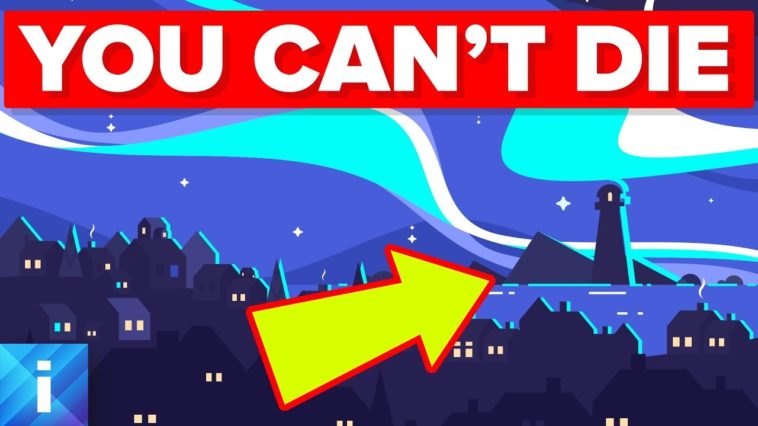 YOU CAN'T DIE

i