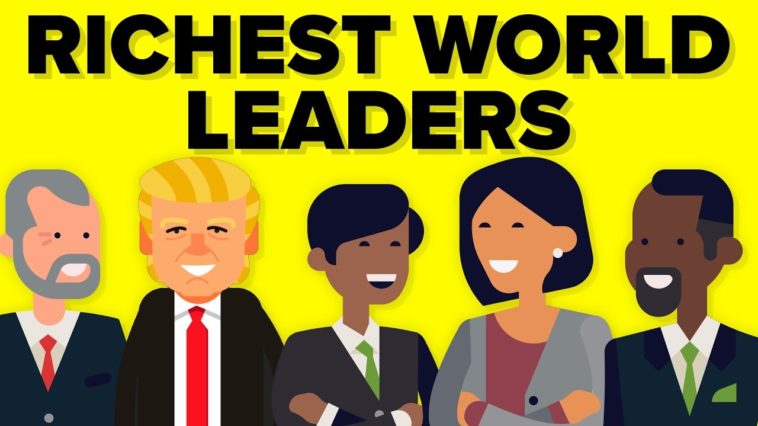 RICHEST WORLD LEADERS