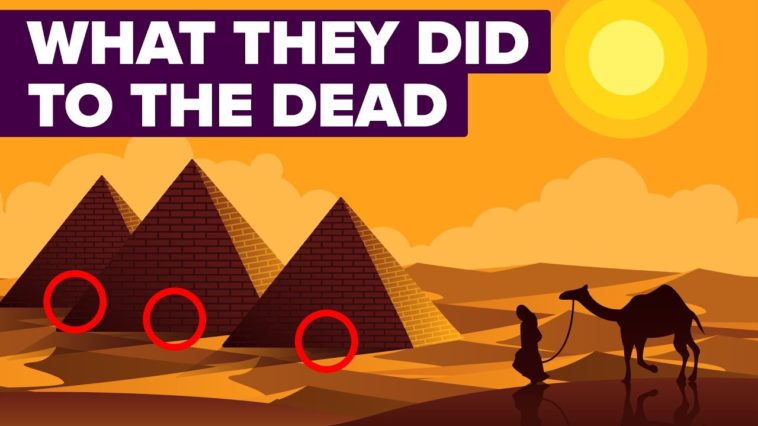 WHAT THEY DID TO THE DEAD