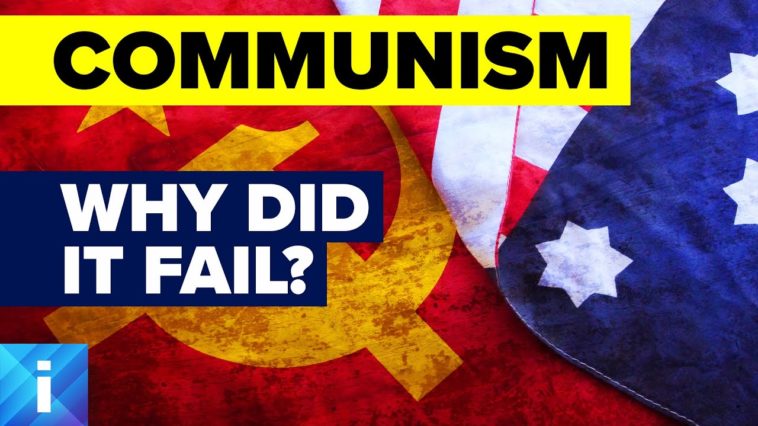 COMMUNISM

WHY DID IT FAIL?

i