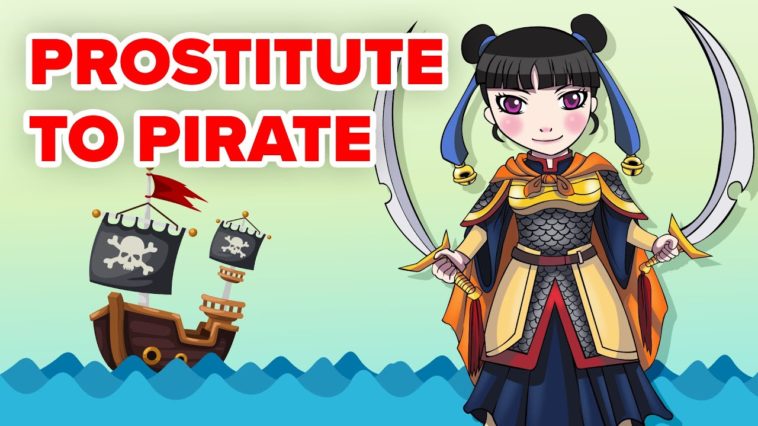 PROSTITUTE TO PIRATE