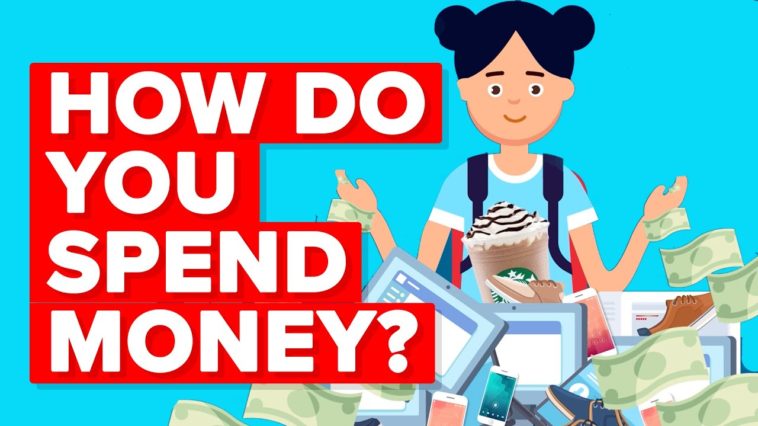 HOW DO YOU SPEND MONEY?