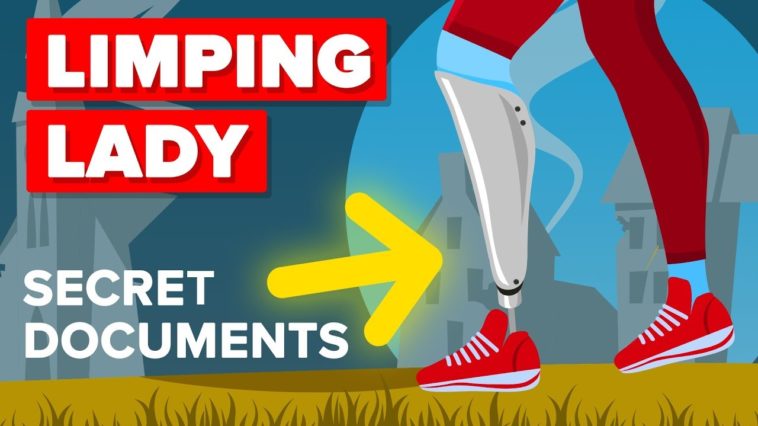 LIMPING LADY

SECRET DOCUMENTS