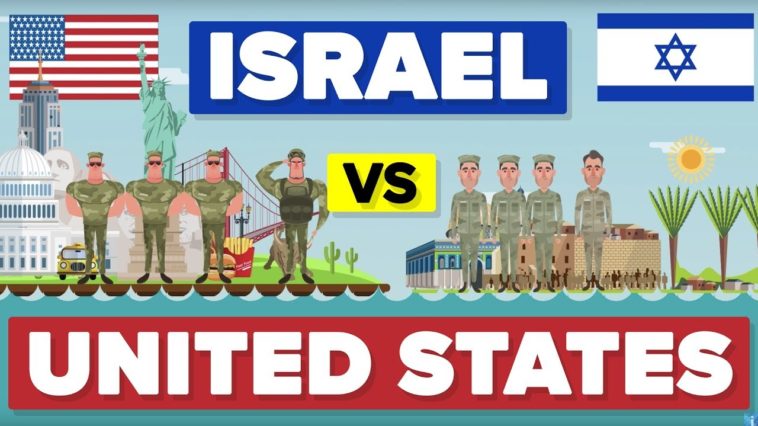 ISRAEL

VS

UNITED STATES