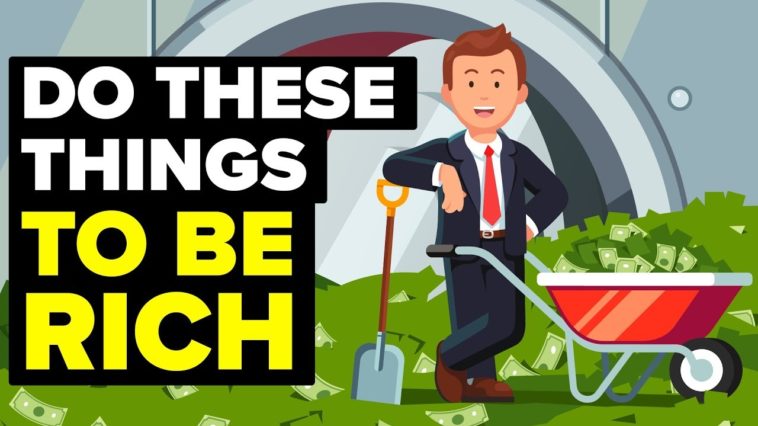 DO THESE
THINGS
TO BE
RICH