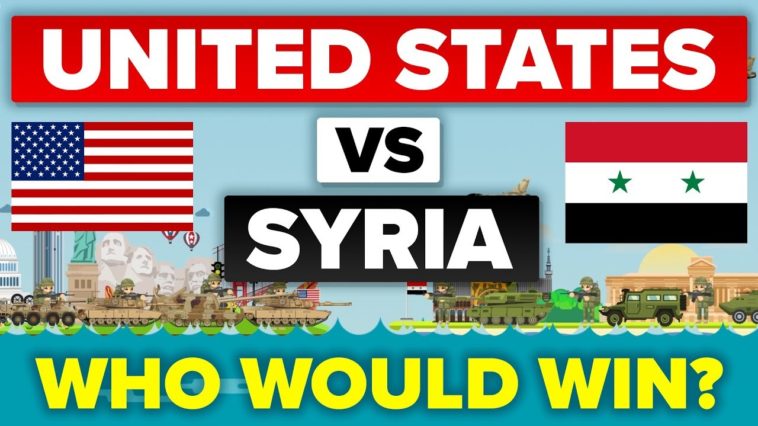 UNITED STATES

VS

SYRIA

WHO WOULD WIN?