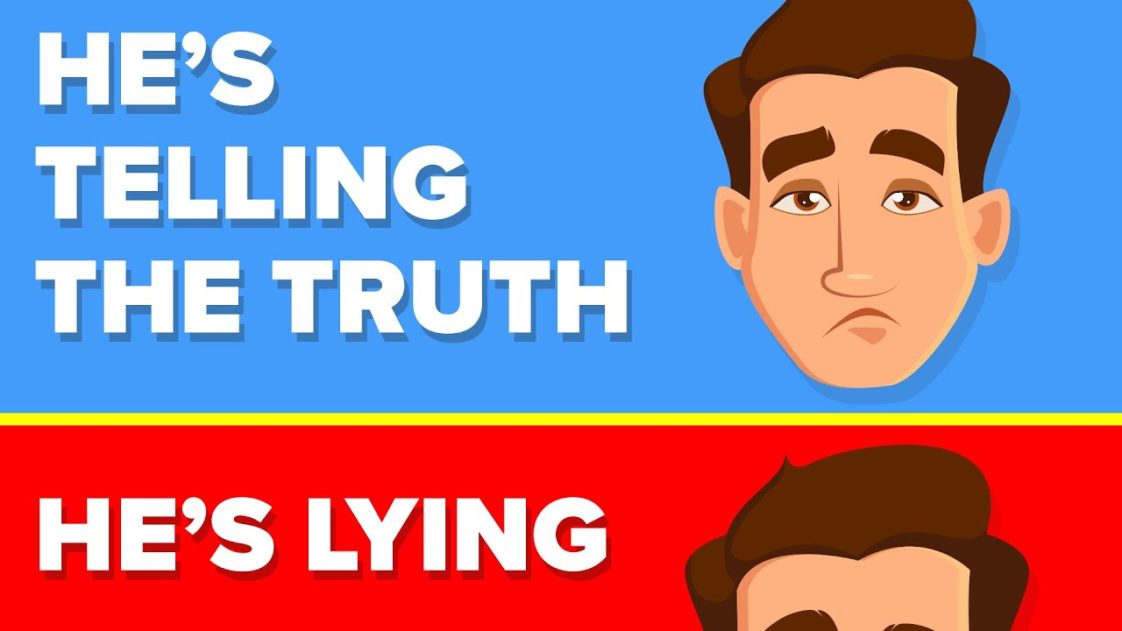 HE'S TELLING THE TRUTH

HE'S LYING