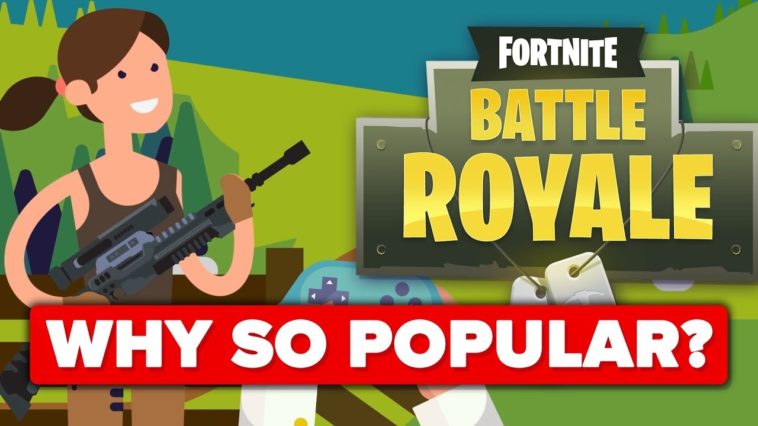 FORTNITE
BATTLE
ROYALE

WHY SO POPULAR?