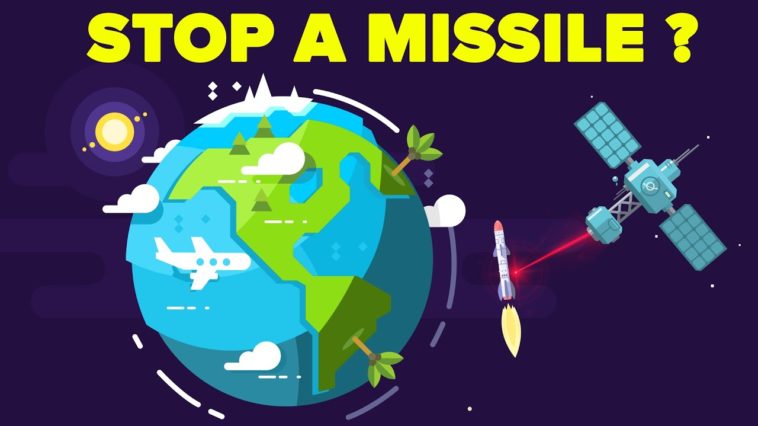 STOP A MISSILE ?