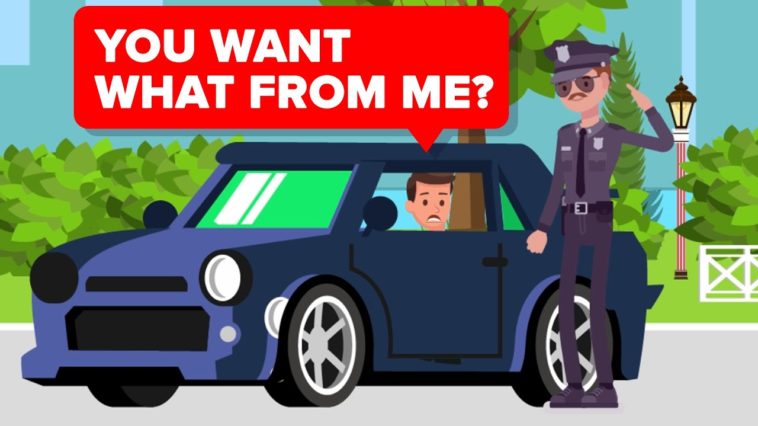 YOU WANT WHAT FROM ME?