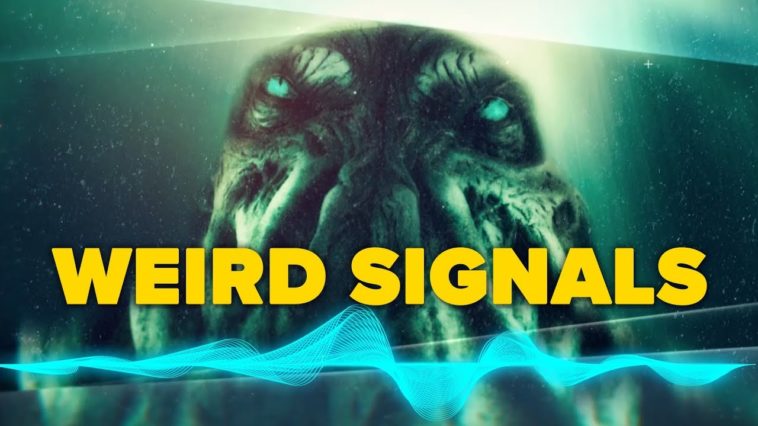 WEIRD SIGNALS