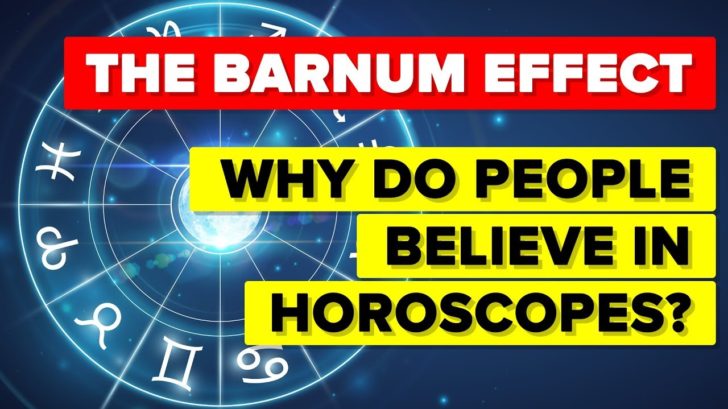 THE BARNUM EFFECT

WHY DO PEOPLE BELIEVE IN HOROSCOPES?