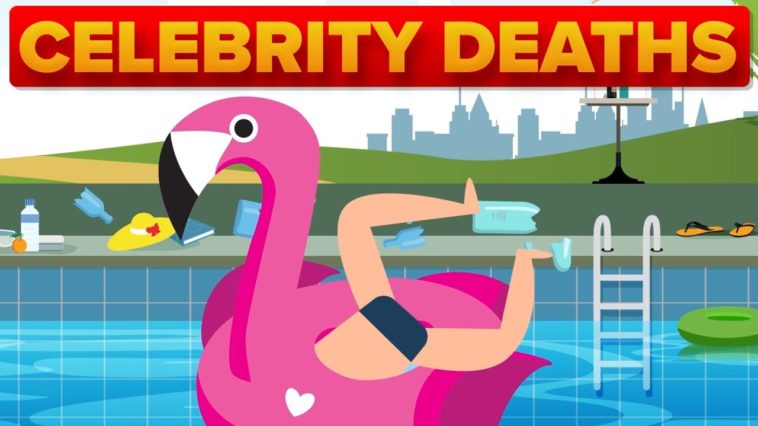 CELEBRITY DEATHS