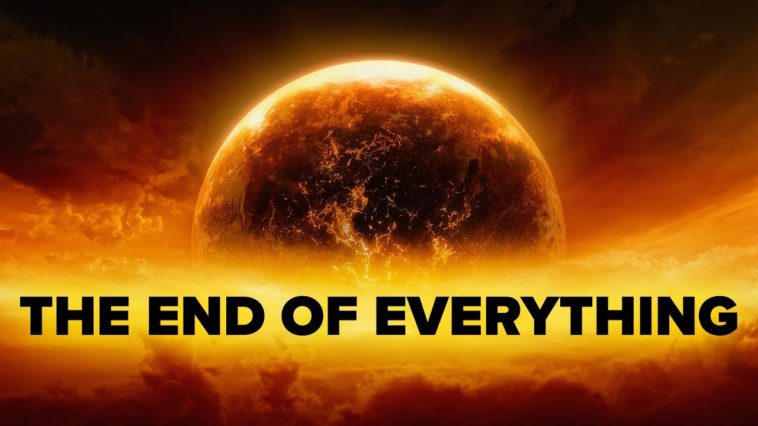 THE END OF EVERYTHING