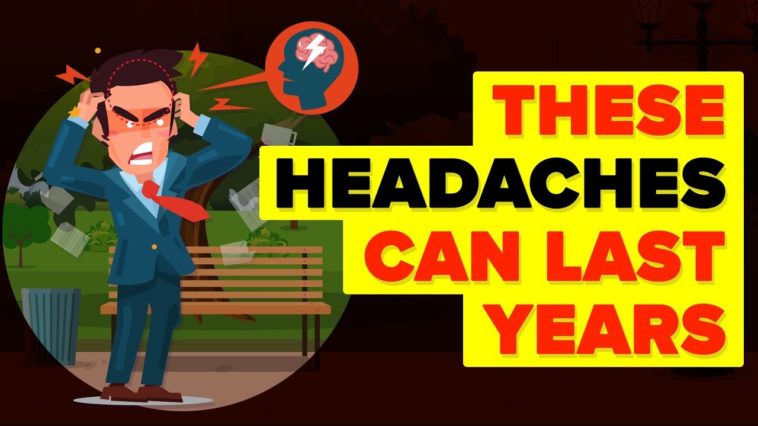 THESE HEADACHES CAN LAST YEARS