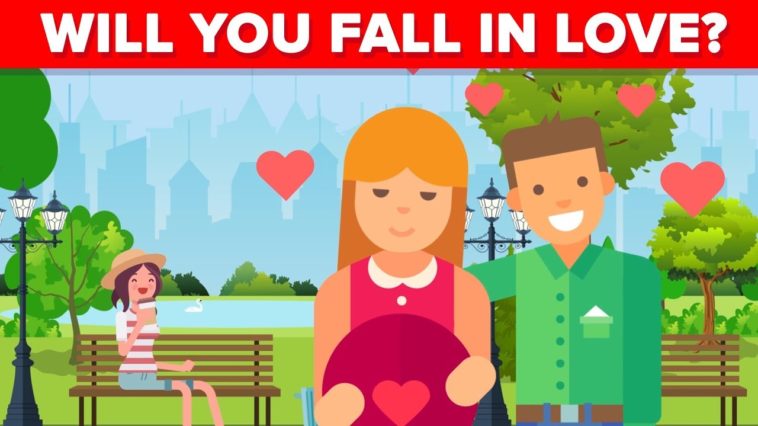 WILL YOU FALL IN LOVE?