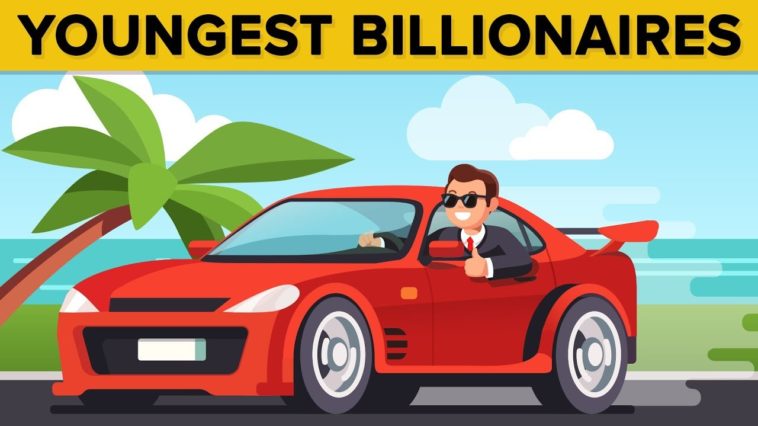 YOUNGEST BILLIONAIRES