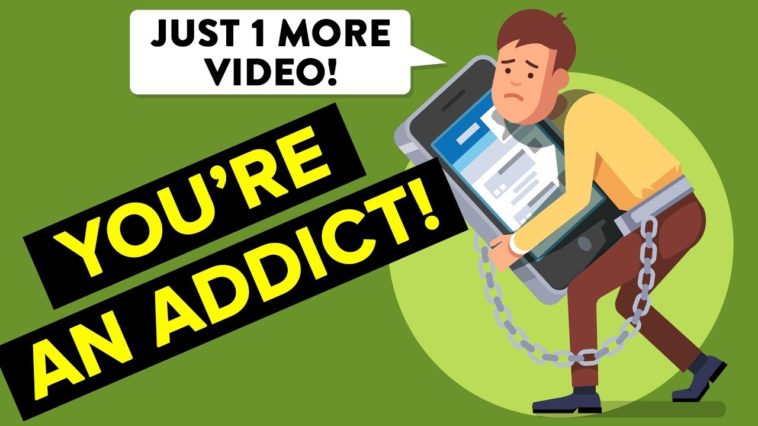 JUST 1 MORE VIDEO!

YOU'RE

AN ADDICT!