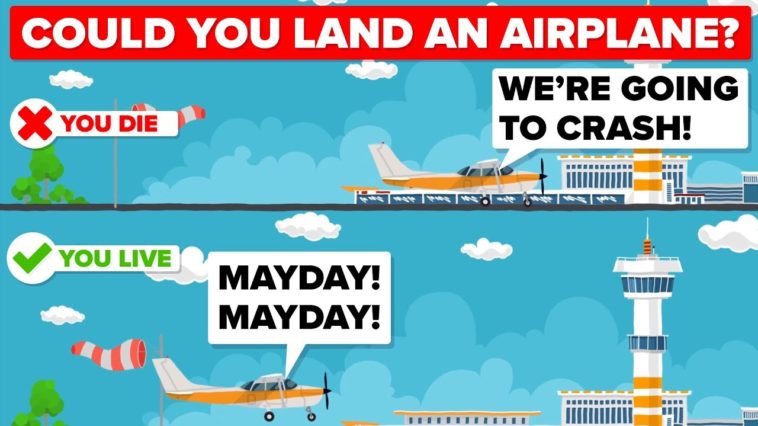 COULD YOU LAND AN AIRPLANE?

YOU DIE

WE'RE GOING TO CRASH!

YOU LIVE

MAYDAY! MAYDAY!