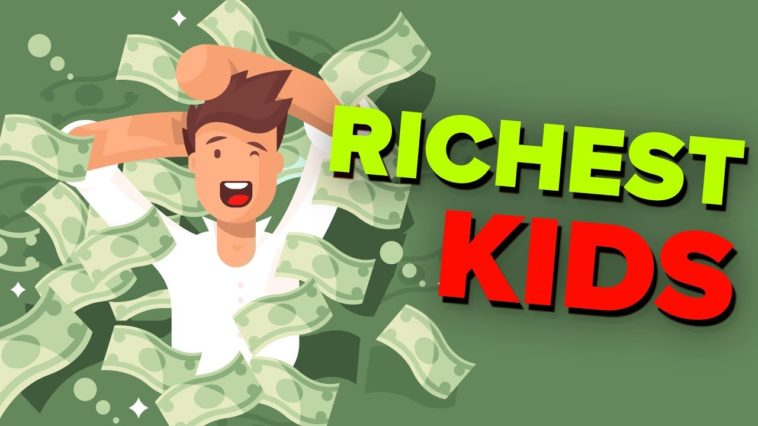 RICHEST
KIDS