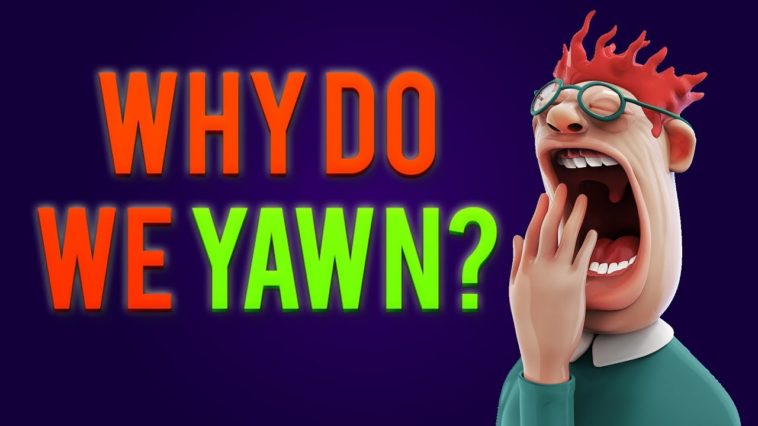 WHY DO WE YAWN?