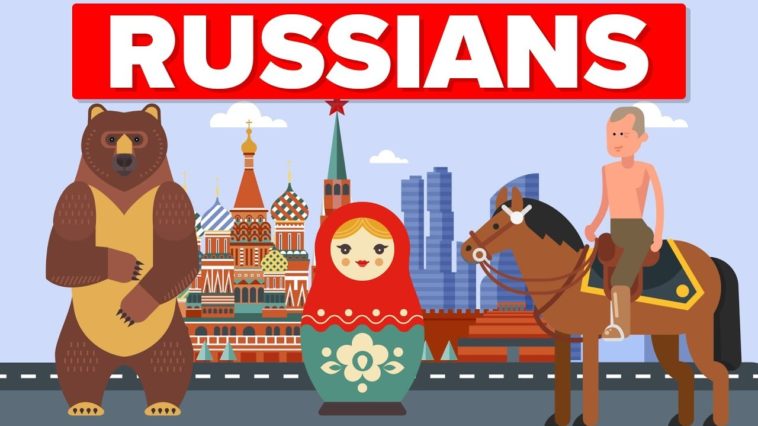 RUSSIANS