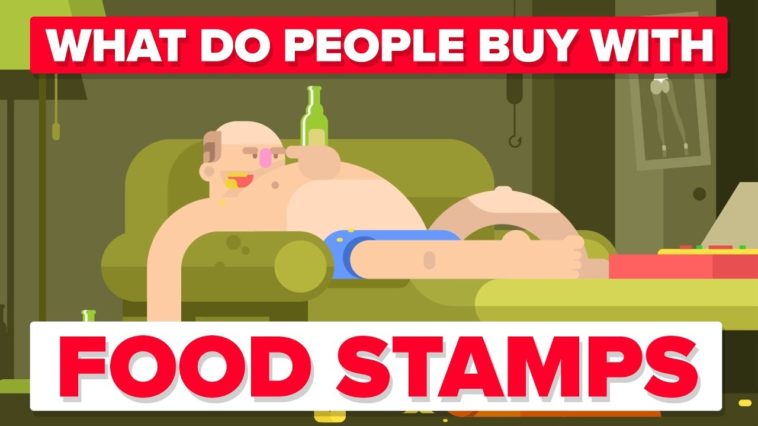 WHAT DO PEOPLE BUY WITH

FOOD STAMPS