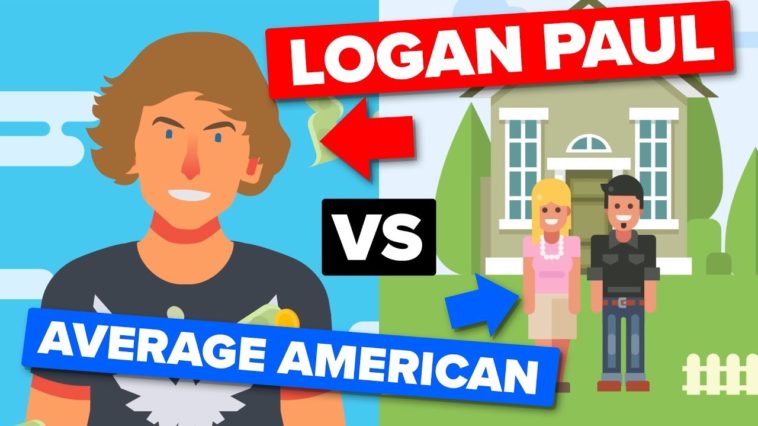 LOGAN PAUL

VS

AVERAGE AMERICAN