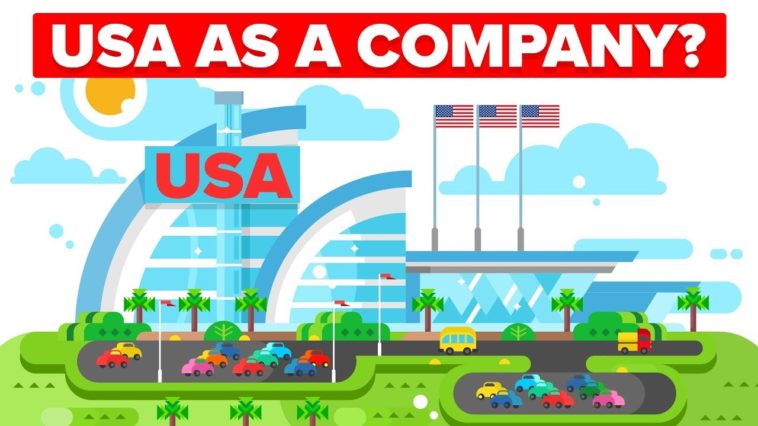 USA AS A COMPANY?

USA