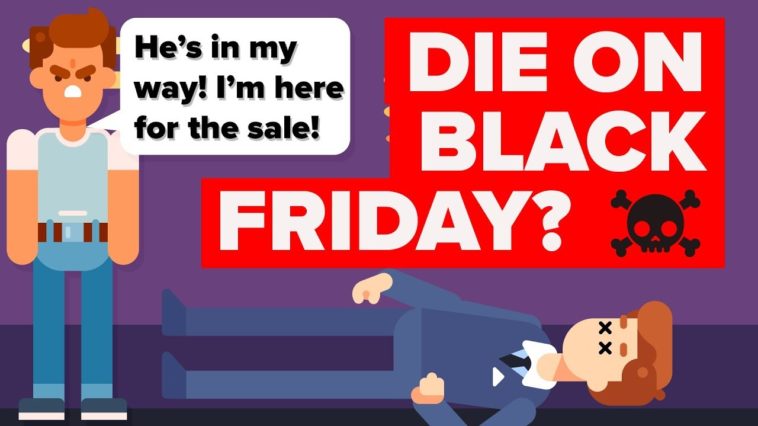 He's in my way! I'm here for the sale!

DIE ON BLACK FRIDAY?