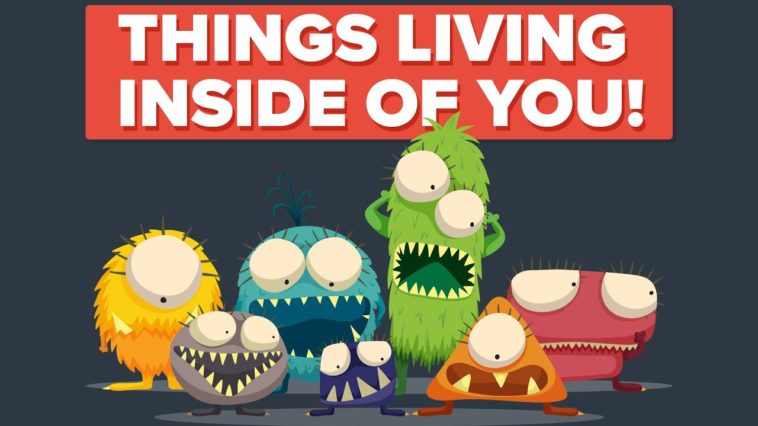 THINGS LIVING INSIDE OF YOU!