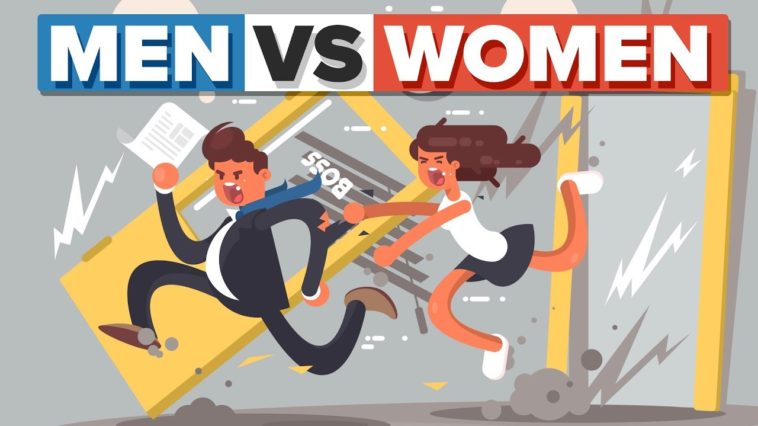 MEN VS WOMEN

BOSS