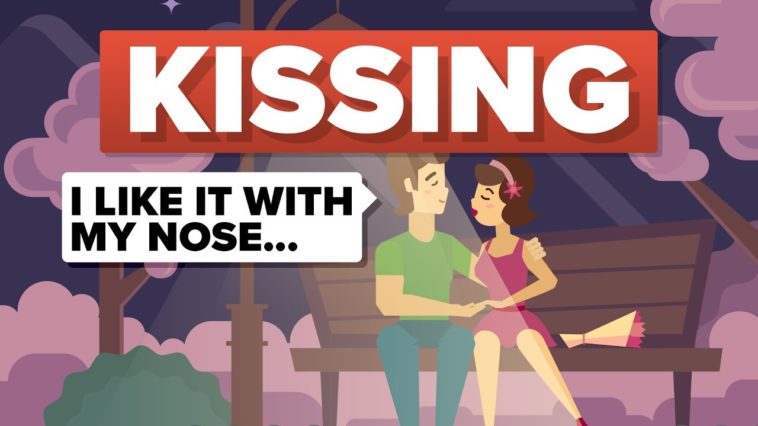 KISSING

I LIKE IT WITH MY NOSE...