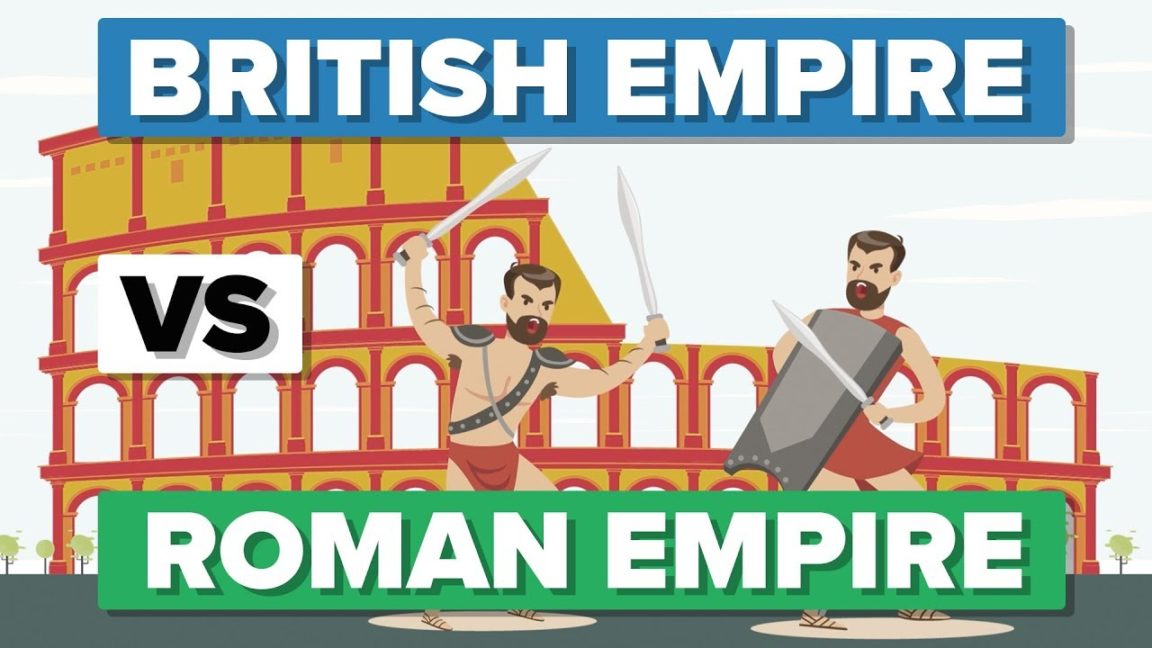 BRITISH EMPIRE

VS

ROMAN EMPIRE